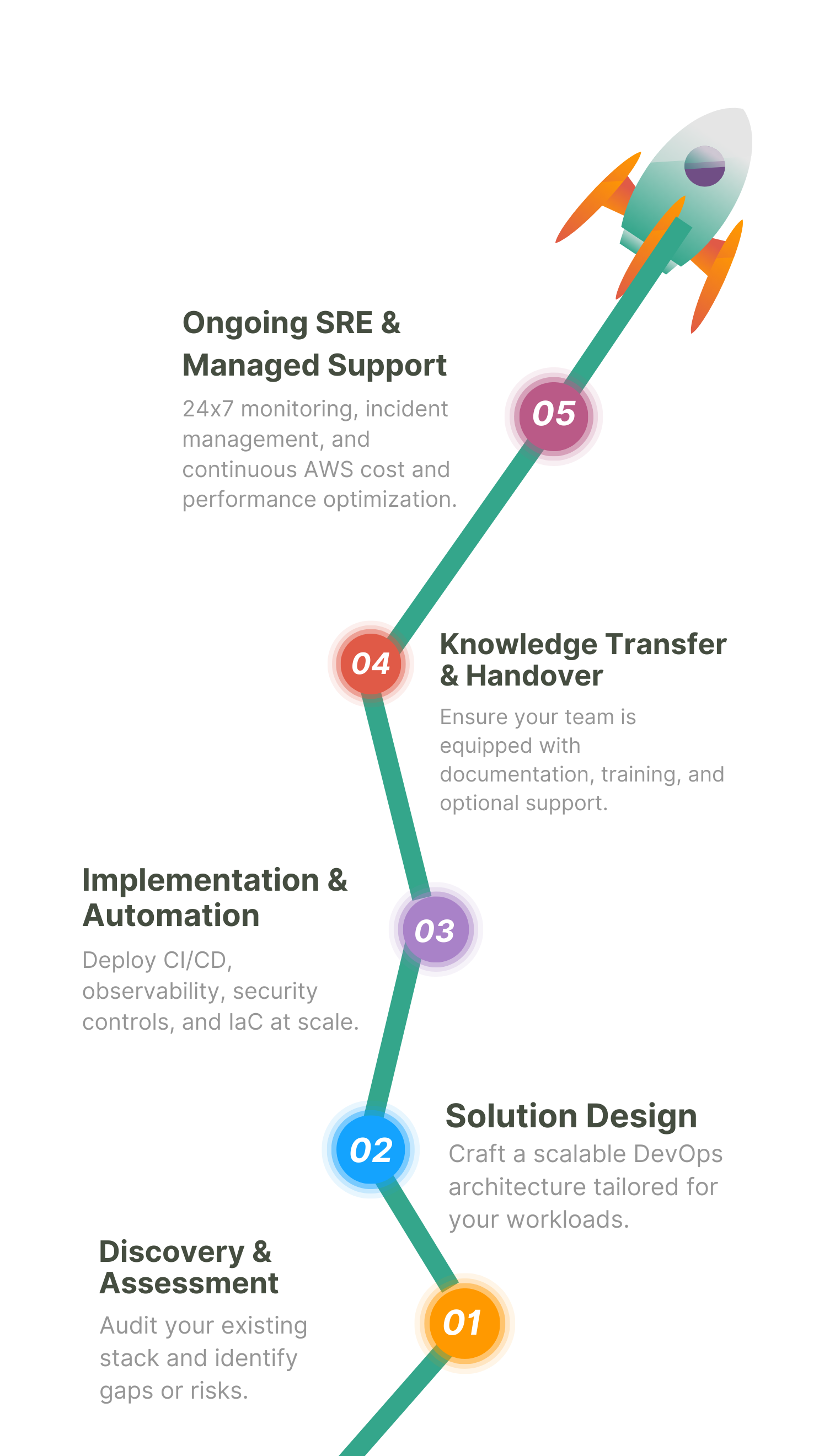 Ongoing SRE & Managed Support

24x7 monitoring, incident management, and continuous AWS cost and performance optimization.

05

04

Knowledge Transfer & Handover

Ensure your team is equipped with documentation, training, and optional support.

Implementation & Automation

Deploy CI/CD, observability, security controls, and IaC at scale.

03

02

Solution Design

Craft a scalable DevOps architecture tailored for your workloads.

Discovery & Assessment

Audit your existing stack and identify gaps or risks.

01